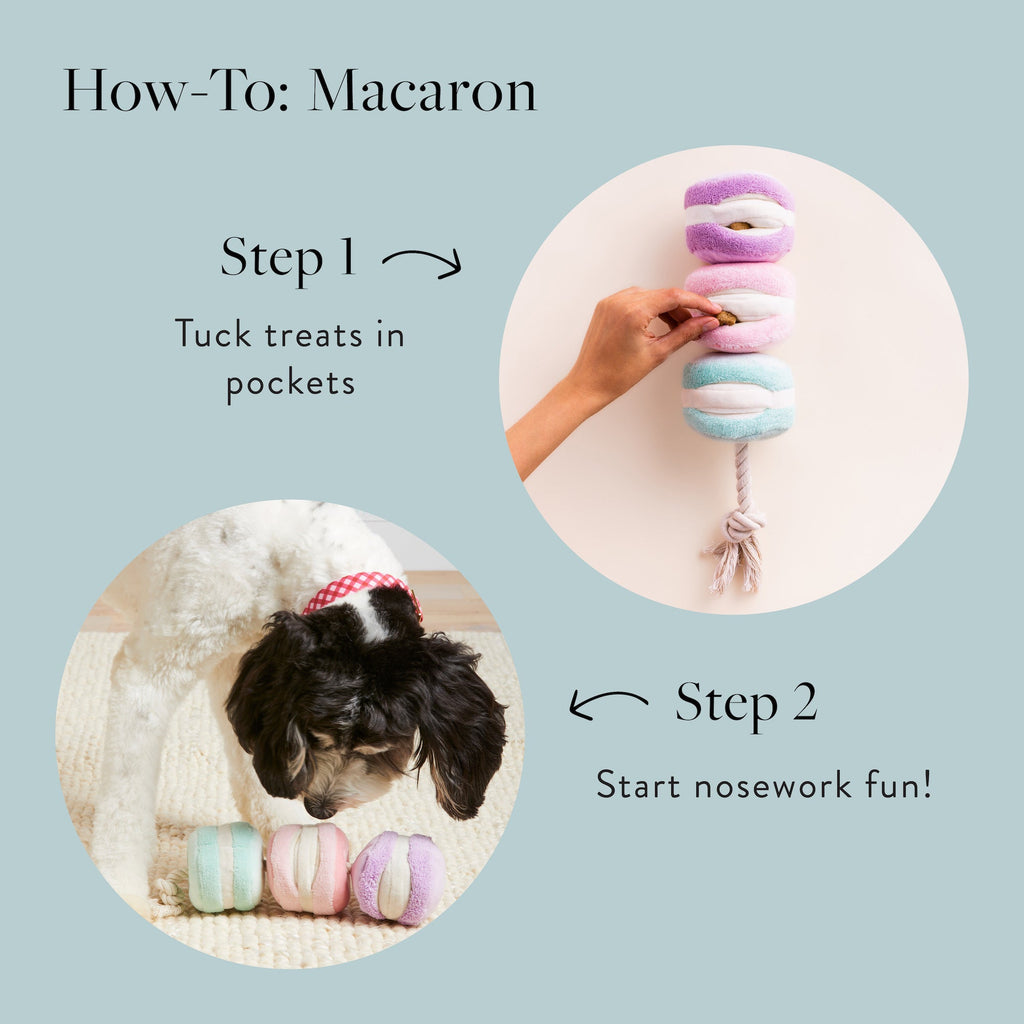 How-To: Macaron

Step 1

Tuck treats in pockets

Step 2

Start nosework fun!